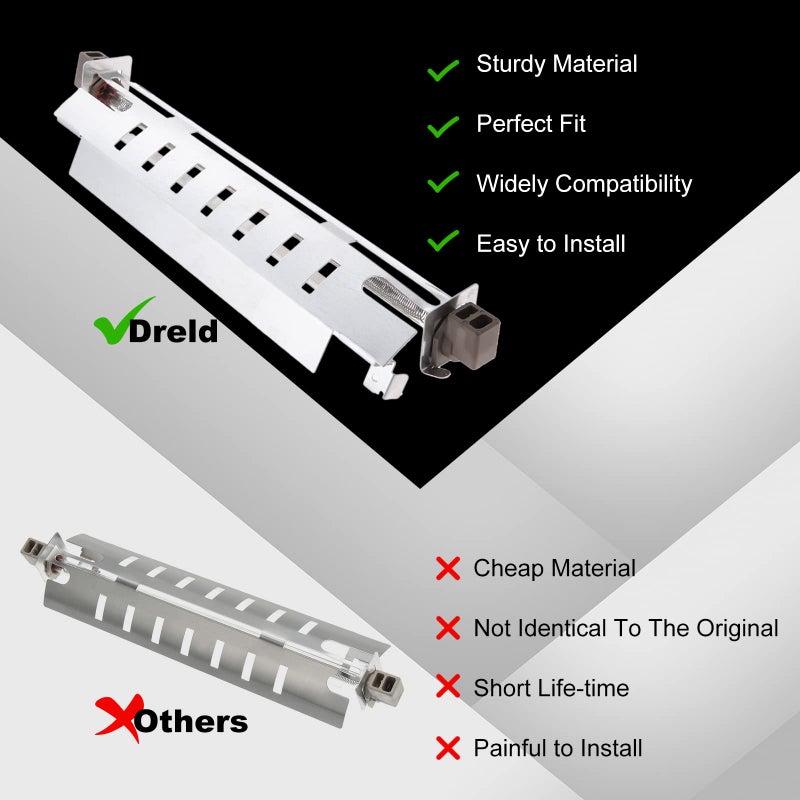 Sturdy Material

Perfect Fit

Widely Compatibility

Easy to Install

Dreld

Cheap Material

Not Identical To The Original

Short Life-time

Painful to Install

Others